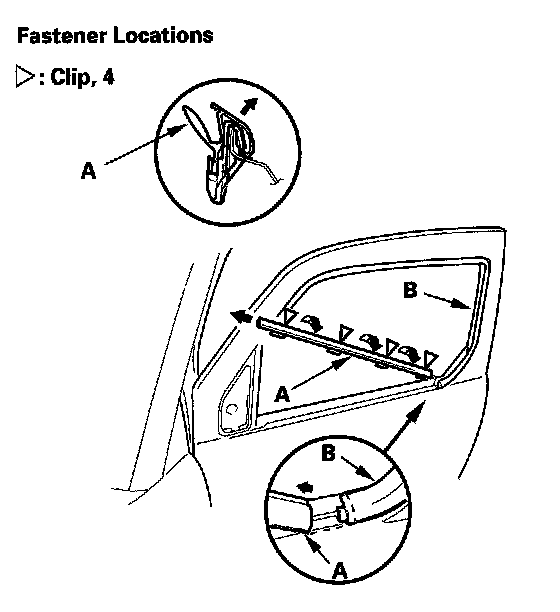 Fastener Locations

▷: Clip, 4

A

B

A

B

A