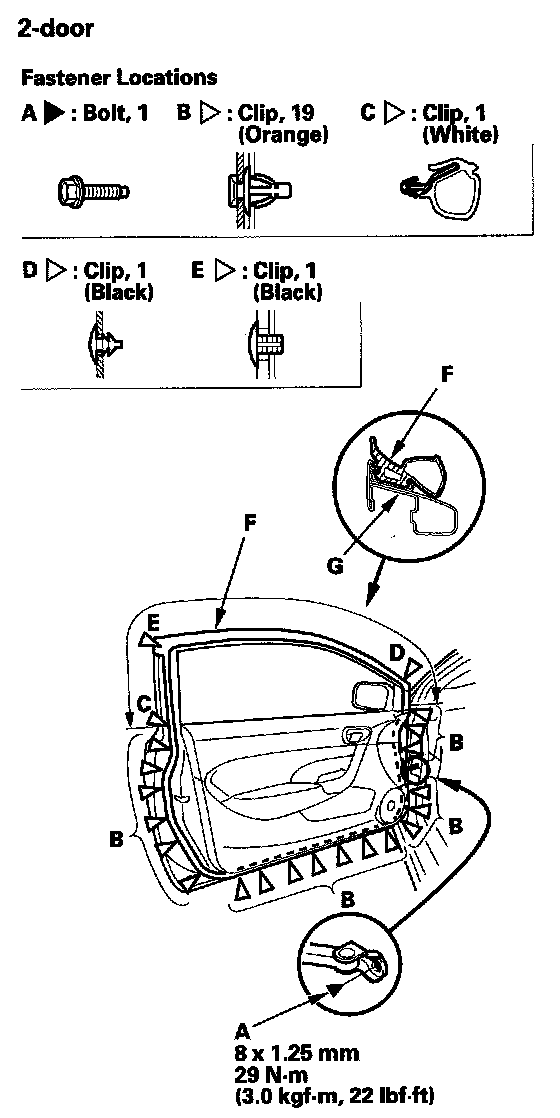 2-door

Fastener Locations

A ▶ : Bolt, 1

B ▷ : Clip, 19 (Orange)

C ▷ : Clip, 1 (White)

D ▷ : Clip, 1 (Black)

E ▷ : Clip, 1 (Black)

F

G

F

E

D

C

B

B

B

B

A
8 x 1.25 mm
29 N·m
(3.0 kgf·m, 22 lbf·ft)