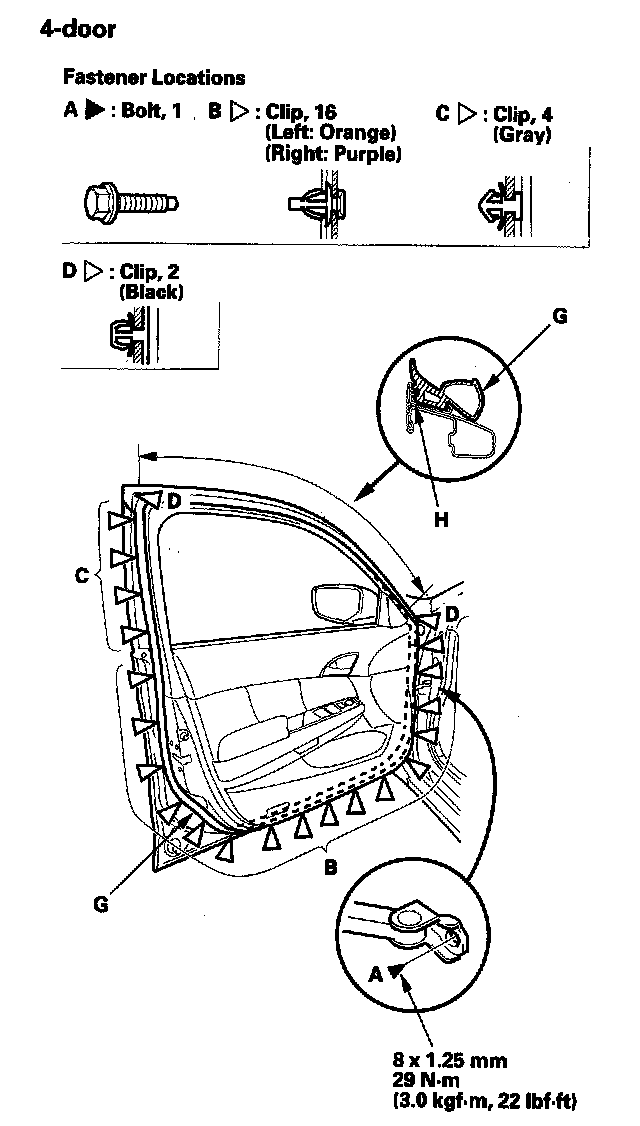 4-door

Fastener Locations

A ▶ : Bolt, 1

B ▷ : Clip, 16 (Left: Orange) (Right: Purple)

C ▷ : Clip, 4 (Gray)

D ▷ : Clip, 2 (Black)

G

H

D

C

D

B

G

A

8 x 1.25 mm
29 N·m
(3.0 kgf·m, 22 lbf·ft)