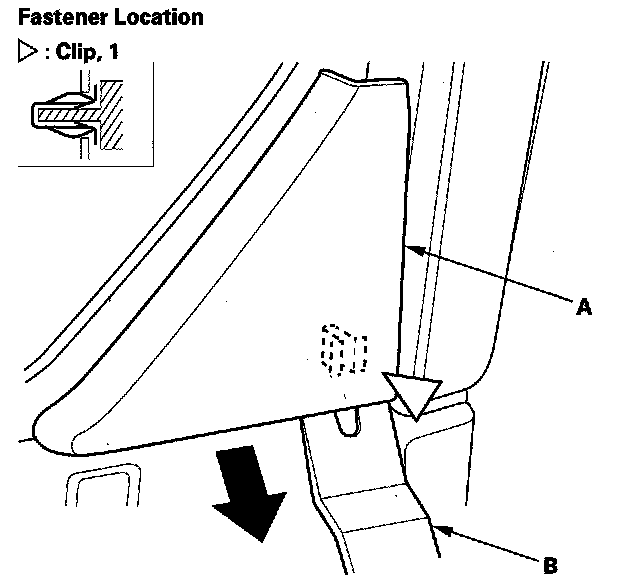 Fastener Location

▷ : Clip, 1

A

B