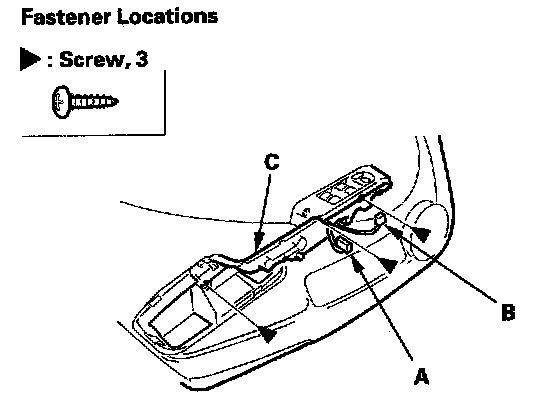 Fastener Locations

▶ : Screw, 3

C

B

A