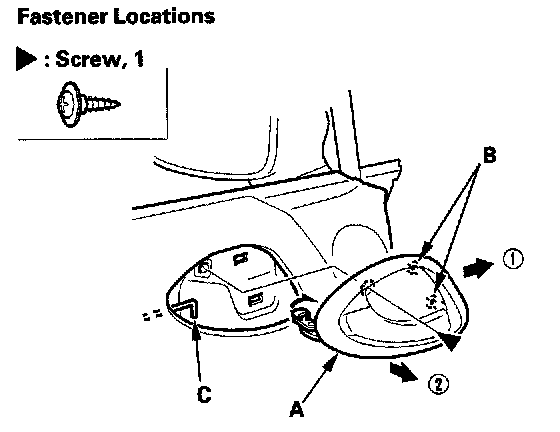 Fastener Locations

▶ : Screw, 1

B

①

②

C

A