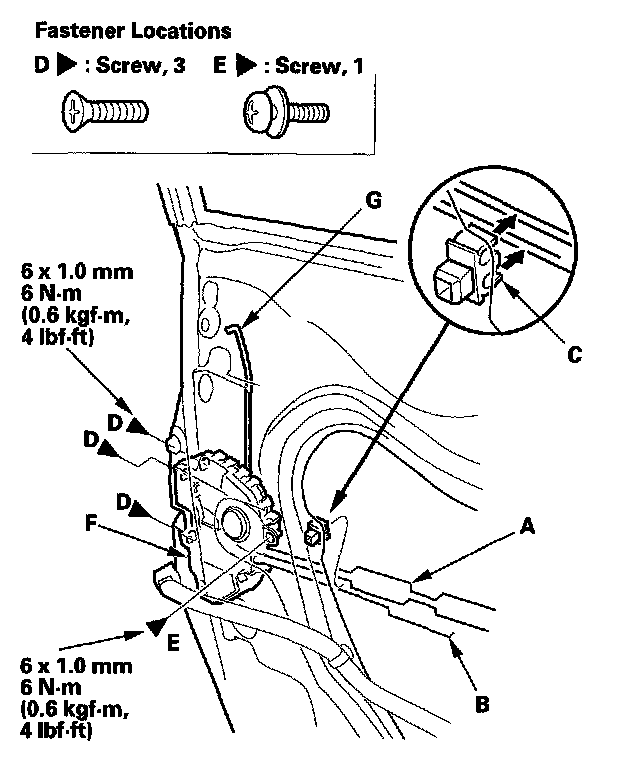 Fastener Locations

D ▶ : Screw, 3    E ▶ : Screw, 1

G

6 x 1.0 mm
6 N·m
(0.6 kgf·m,
4 lbf·ft)

C

D

D

D

F

A

E

6 x 1.0 mm
6 N·m
(0.6 kgf·m,
4 lbf·ft)

B