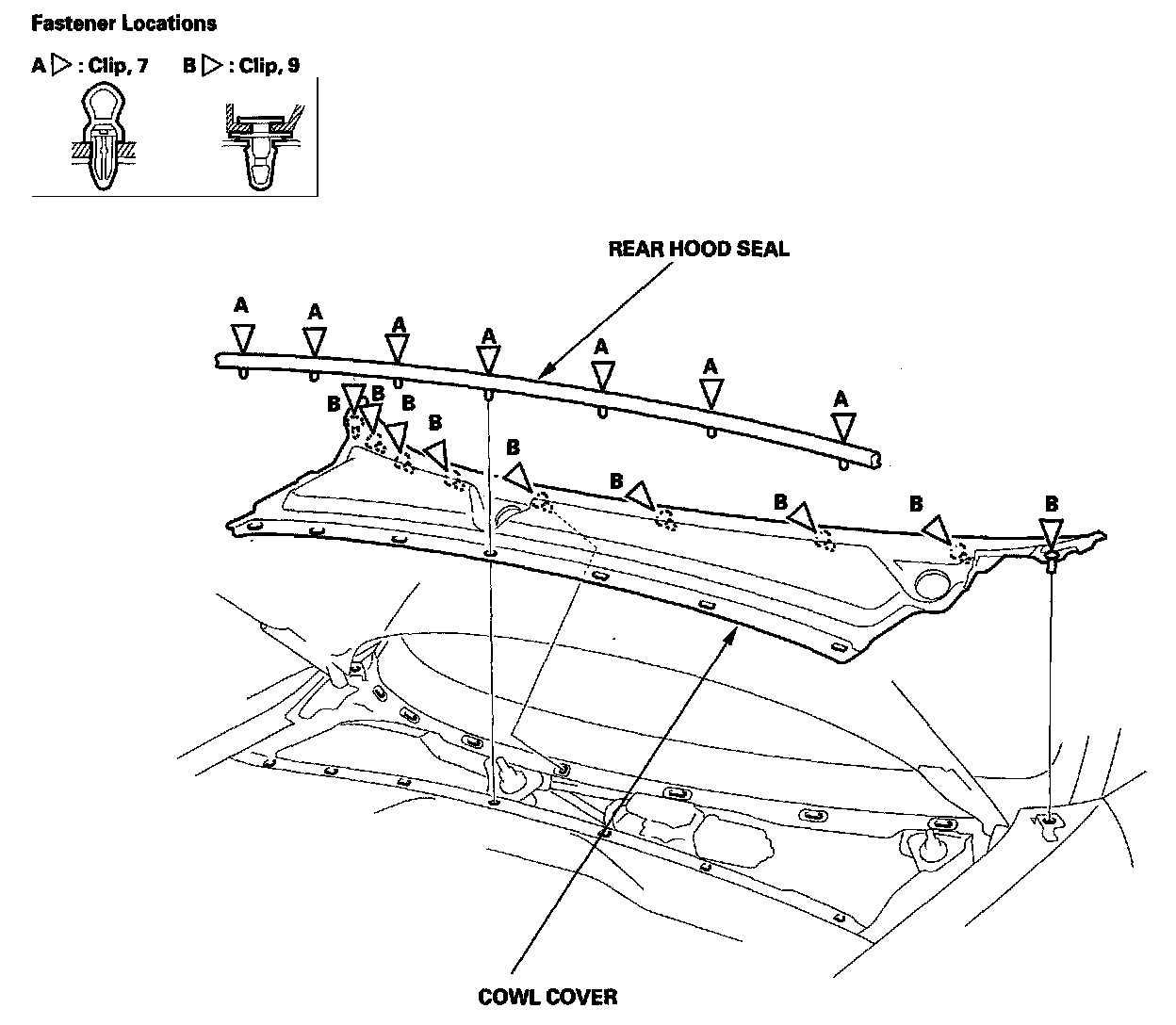 Fastener Locations

A ▷ : Clip, 7    B ▷ : Clip, 9

REAR HOOD SEAL

A A A A A A A

B B B B B B B B B

COWL COVER