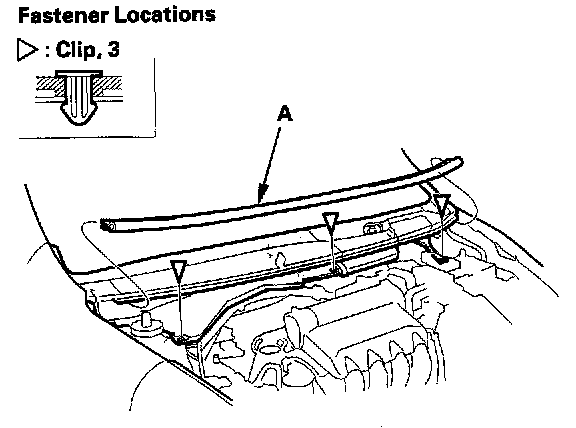 Fastener Locations

▷ : Clip, 3

A