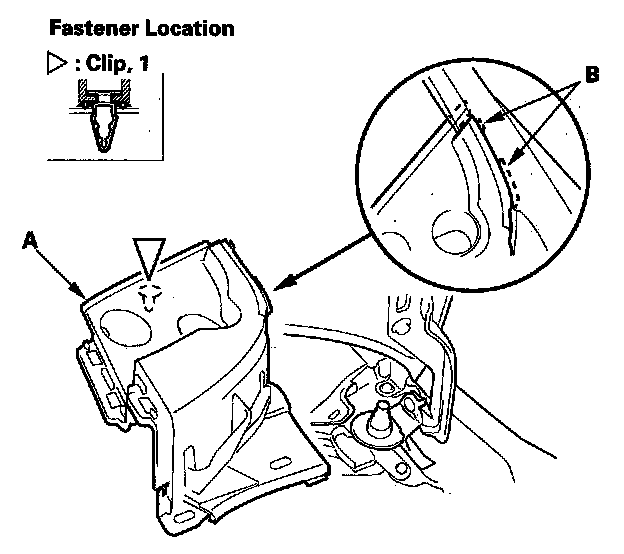 Fastener Location

▷ : Clip, 1

B

A