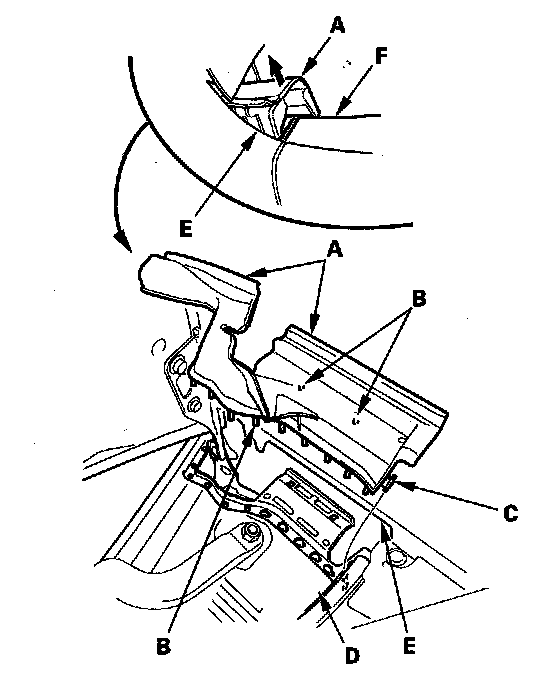 A
F
E
A
B
C
B
D
E