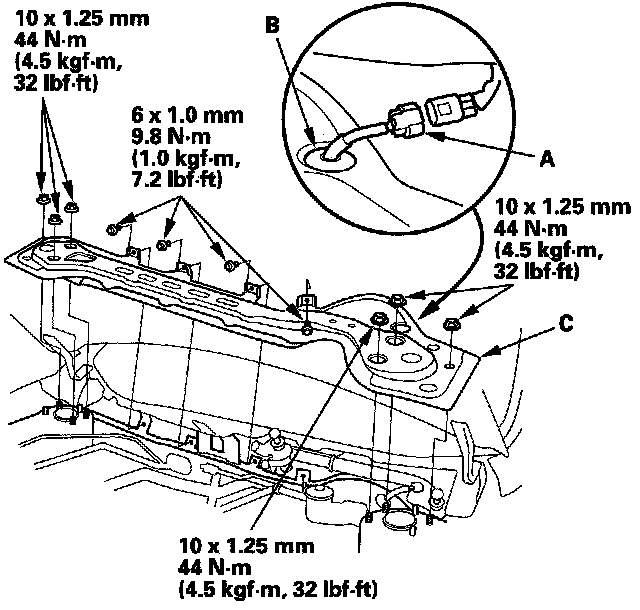 10 x 1.25 mm
44 N·m
(4.5 kgf·m,
32 lbf·ft)

B

6 x 1.0 mm
9.8 N·m
(1.0 kgf·m,
7.2 lbf·ft)

A

10 x 1.25 mm
44 N·m
(4.5 kgf·m,
32 lbf·ft)

C

10 x 1.25 mm
44 N·m
(4.5 kgf·m, 32 lbf·ft)