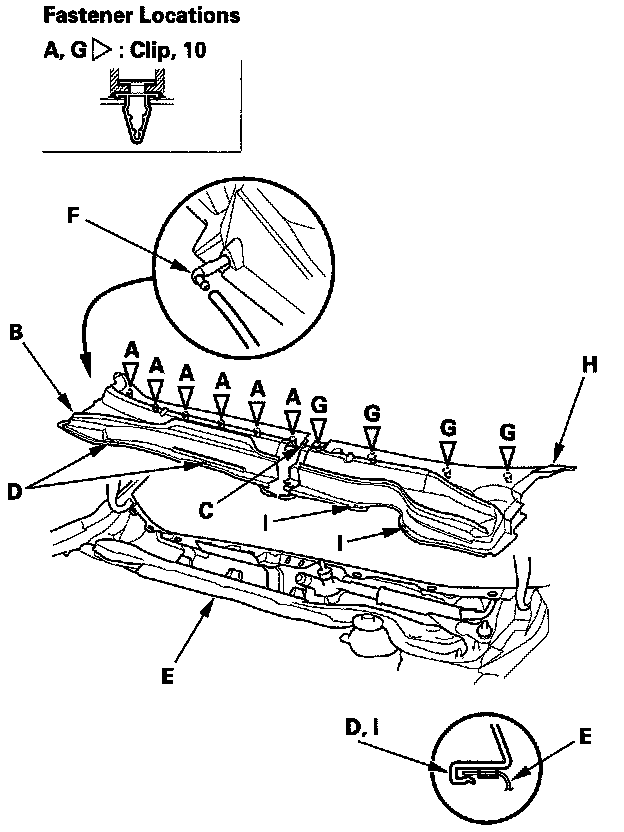 Fastener Locations

A, G ▷ : Clip, 10

F

B

A A A A A A G G G G

H

D

C

I

I

E

D, I

E