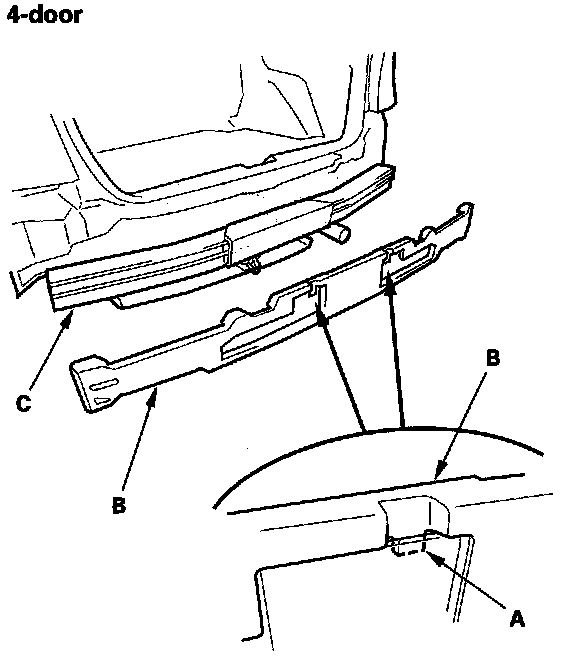 4-door

C

B

B

A