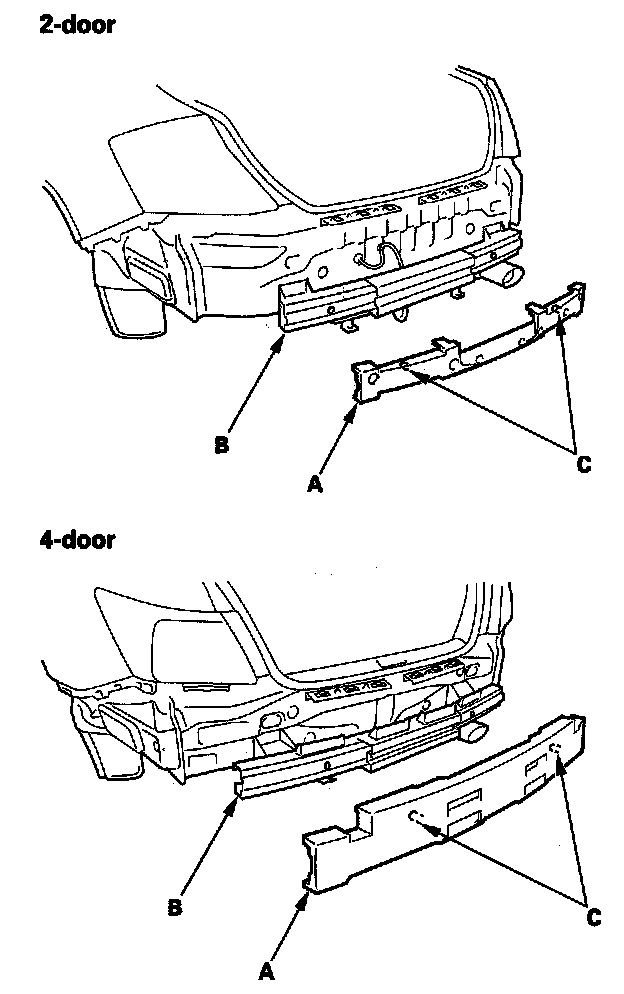 2-door

B

A

C

4-door

B

A

C