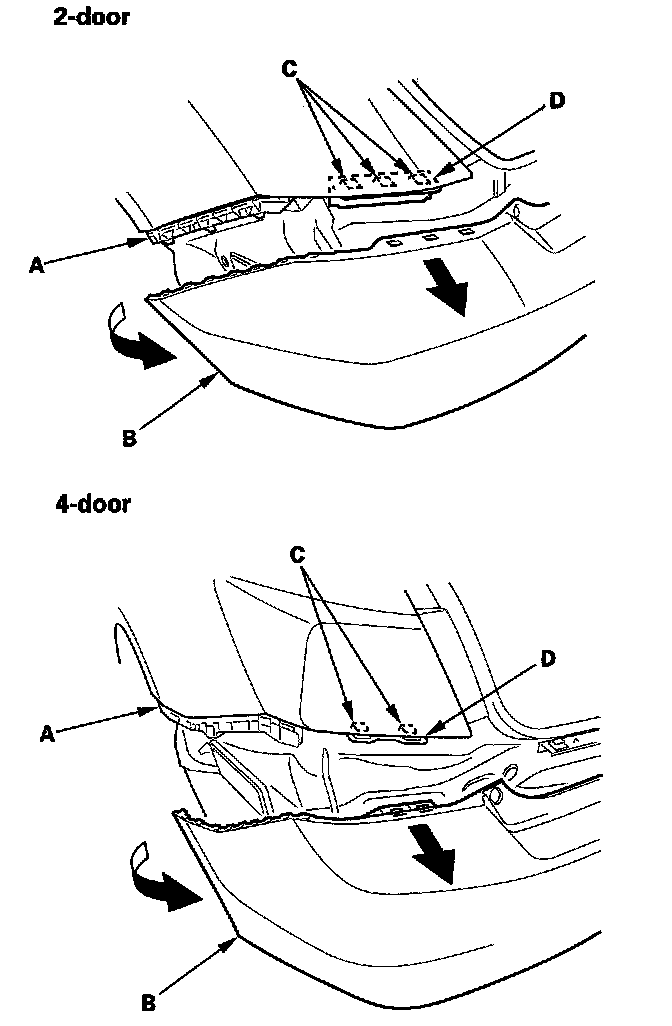 2-door

C

D

A

B

4-door

C

D

A

B