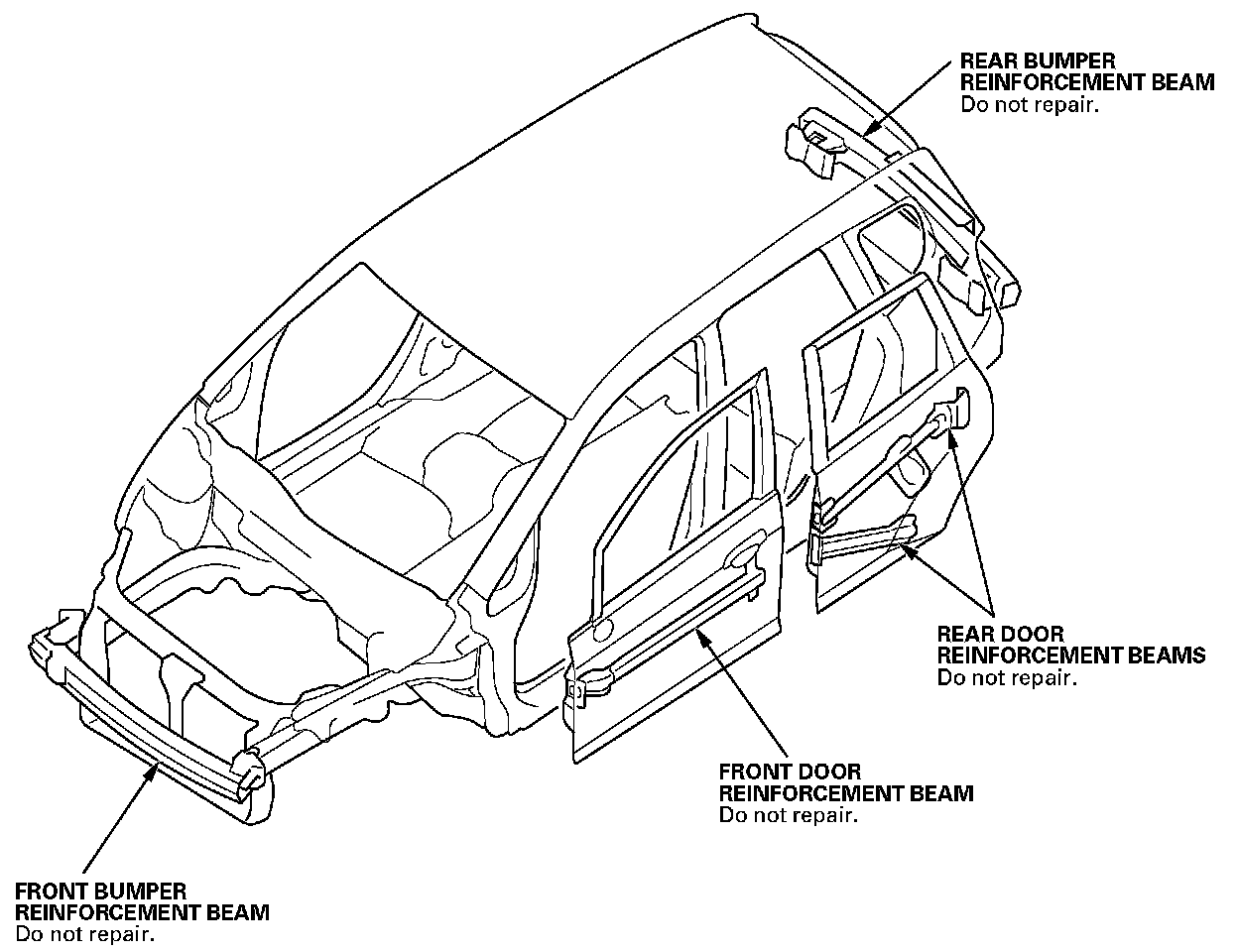 REAR BUMPER
REINFORCEMENT BEAM
Do not repair.

REAR DOOR
REINFORCEMENT BEAMS
Do not repair.

FRONT DOOR
REINFORCEMENT BEAM
Do not repair.

FRONT BUMPER
REINFORCEMENT BEAM
Do not repair.