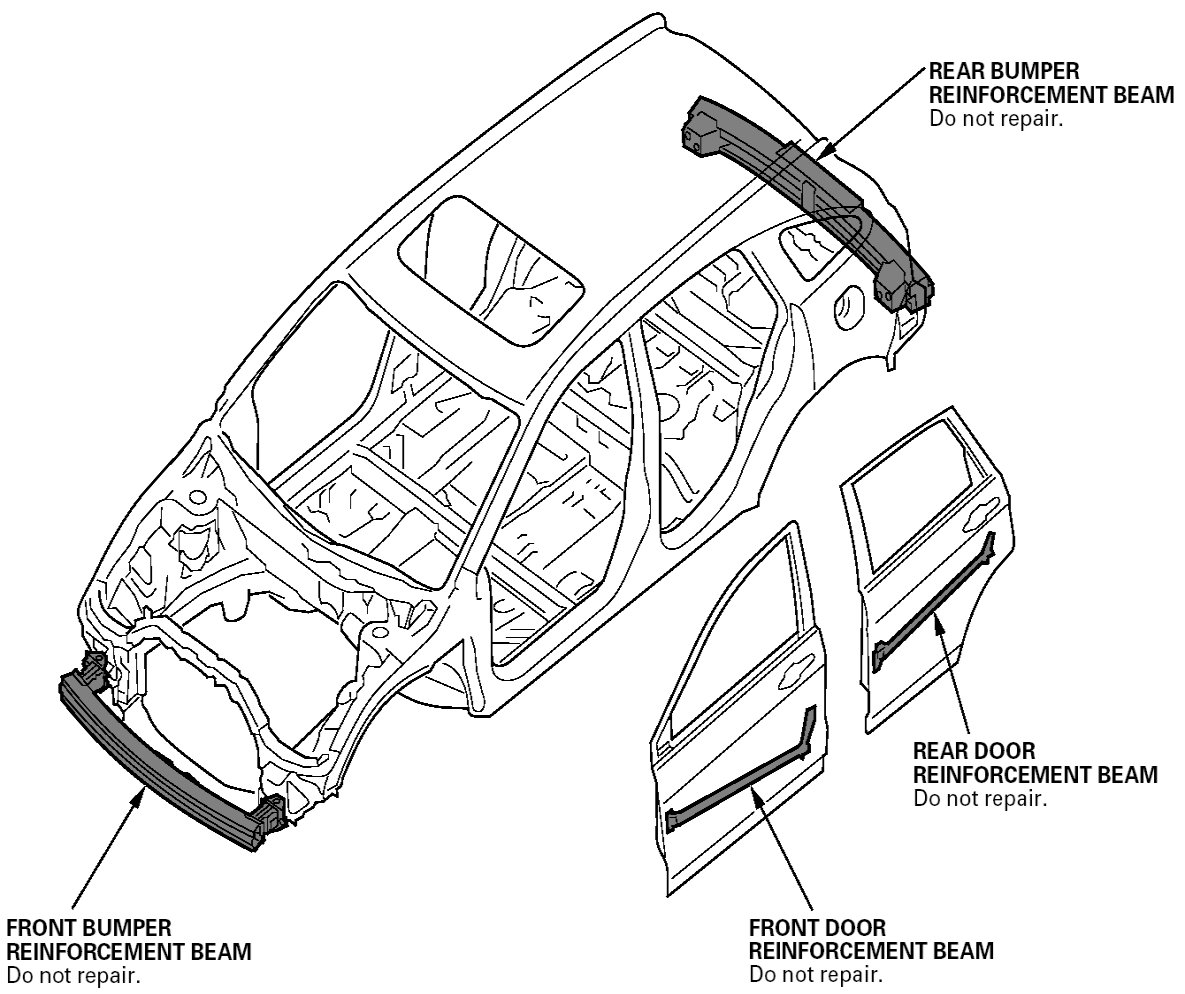 REAR BUMPER
REINFORCEMENT BEAM
Do not repair.

REAR DOOR
REINFORCEMENT BEAM
Do not repair.

FRONT BUMPER
REINFORCEMENT BEAM
Do not repair.

FRONT DOOR
REINFORCEMENT BEAM
Do not repair.