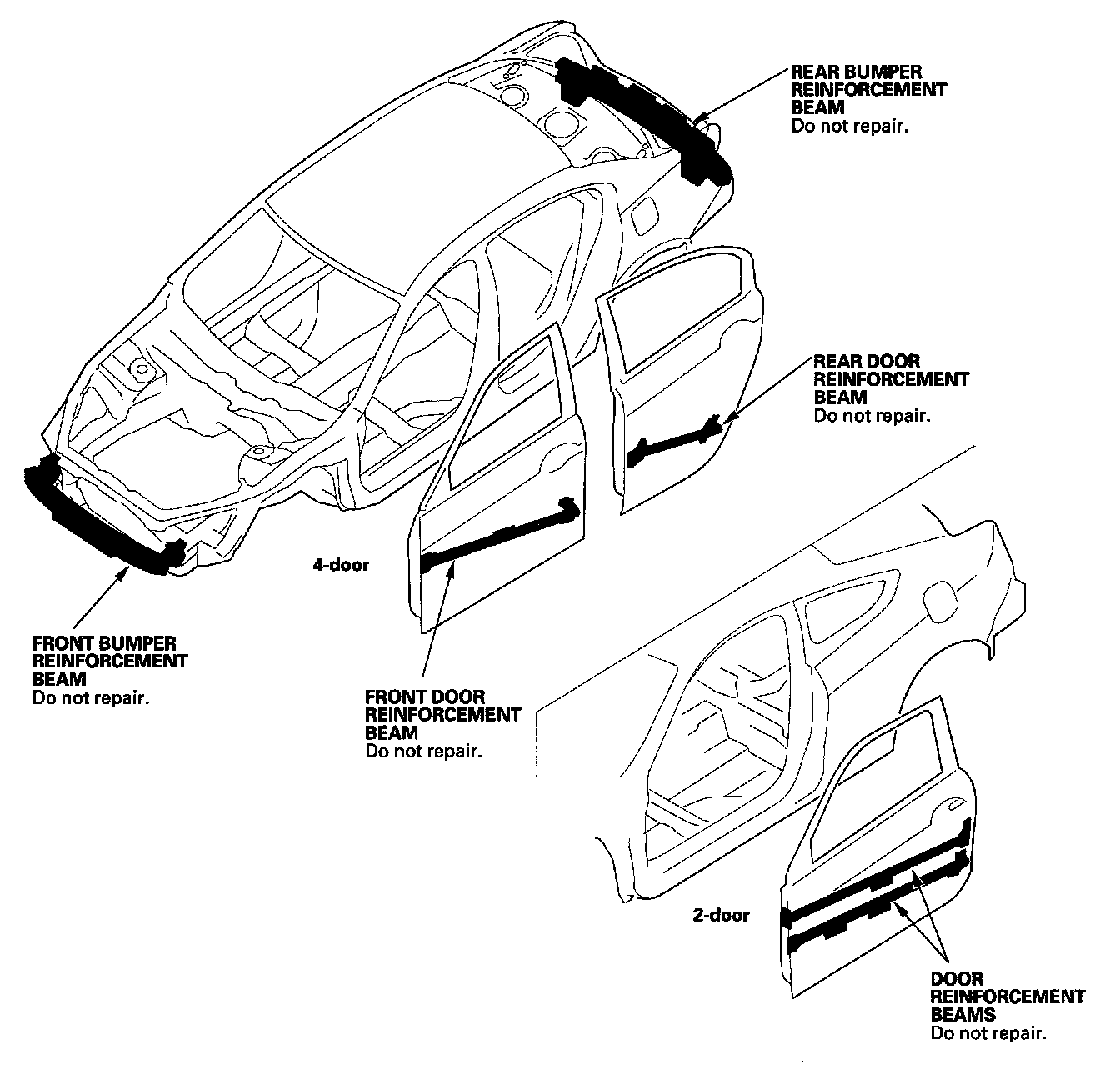 REAR BUMPER REINFORCEMENT BEAM
Do not repair.

REAR DOOR REINFORCEMENT BEAM
Do not repair.

4-door

FRONT BUMPER REINFORCEMENT BEAM
Do not repair.

FRONT DOOR REINFORCEMENT BEAM
Do not repair.

2-door

DOOR REINFORCEMENT BEAMS
Do not repair.