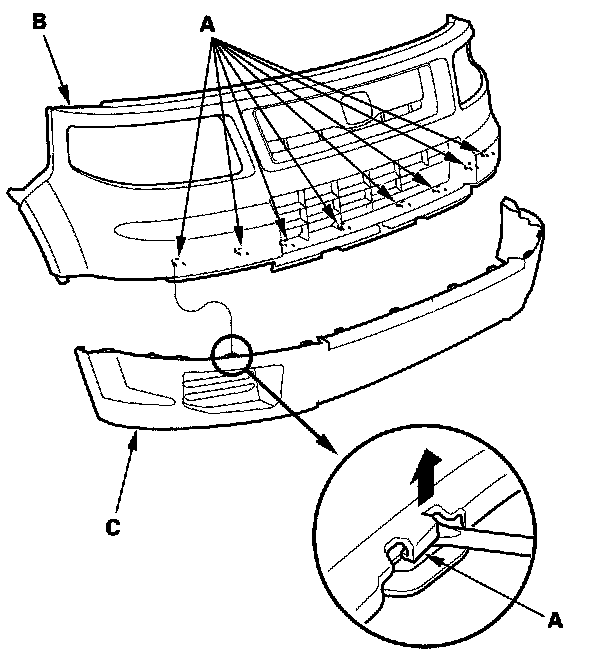 B
A
C
A