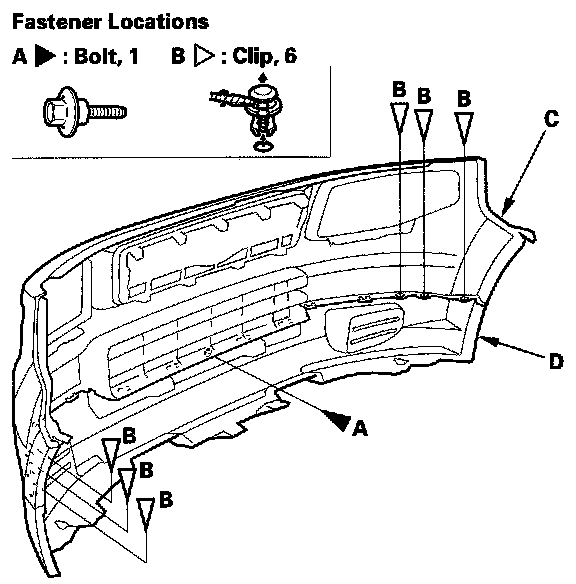 Fastener Locations

A ▶ : Bolt, 1    B ▷ : Clip, 6

B B B

C

D

A

B

B

B