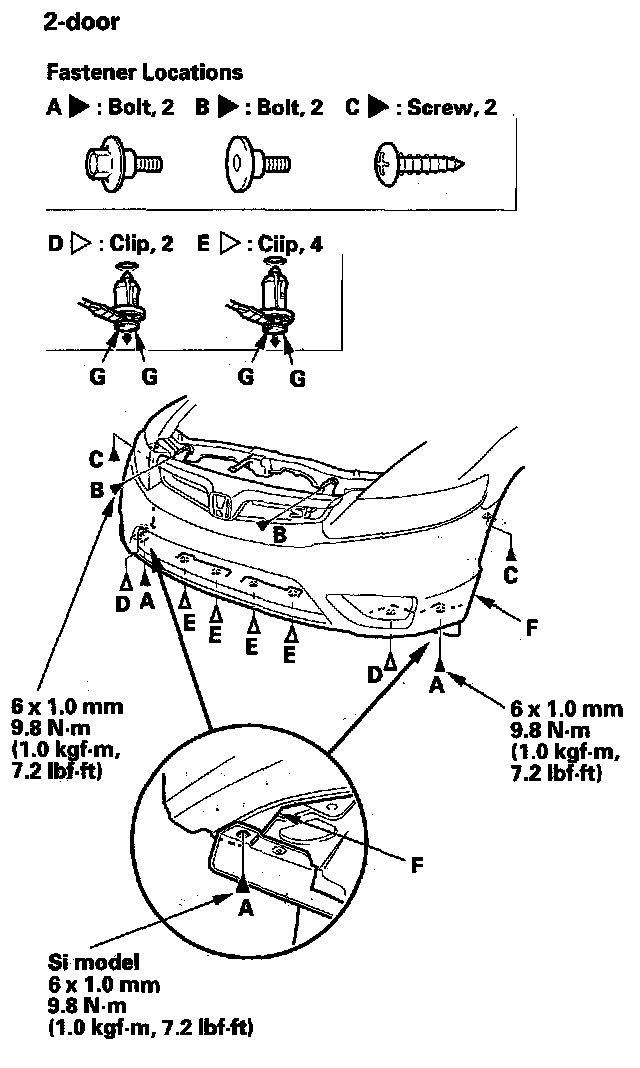 2-door

Fastener Locations

A ▶ : Bolt, 2 B ▶ : Bolt, 2 C ▶ : Screw, 2

D ▷ : Clip, 2 E ▷ : Clip, 4

G G G G

C

B

B

C

D A E E E E

F

D A

6 x 1.0 mm
9.8 N·m
(1.0 kgf·m,
7.2 lbf·ft)

6 x 1.0 mm
9.8 N·m
(1.0 kgf·m,
7.2 lbf·ft)

F

A

Si model
6 x 1.0 mm
9.8 N·m
(1.0 kgf·m, 7.2 lbf·ft)