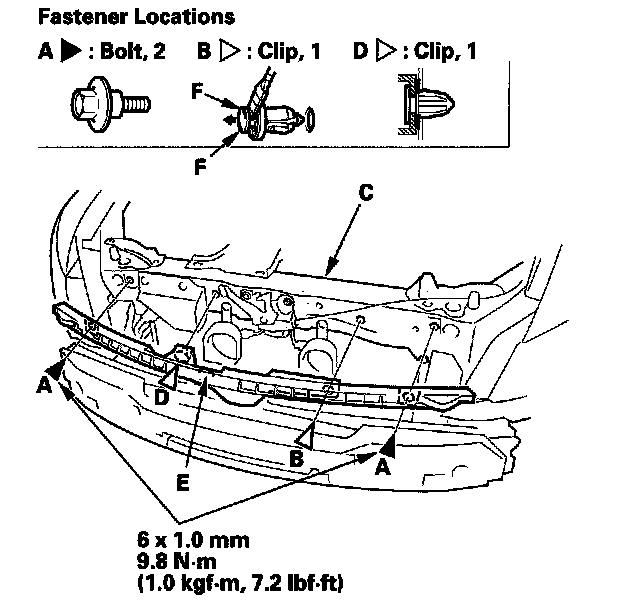 Fastener Locations

A ▶ : Bolt, 2 B ▷ : Clip, 1 D ▷ : Clip, 1

F
F

C

A
D
E
B
A

6 x 1.0 mm
9.8 N·m
(1.0 kgf·m, 7.2 lbf·ft)