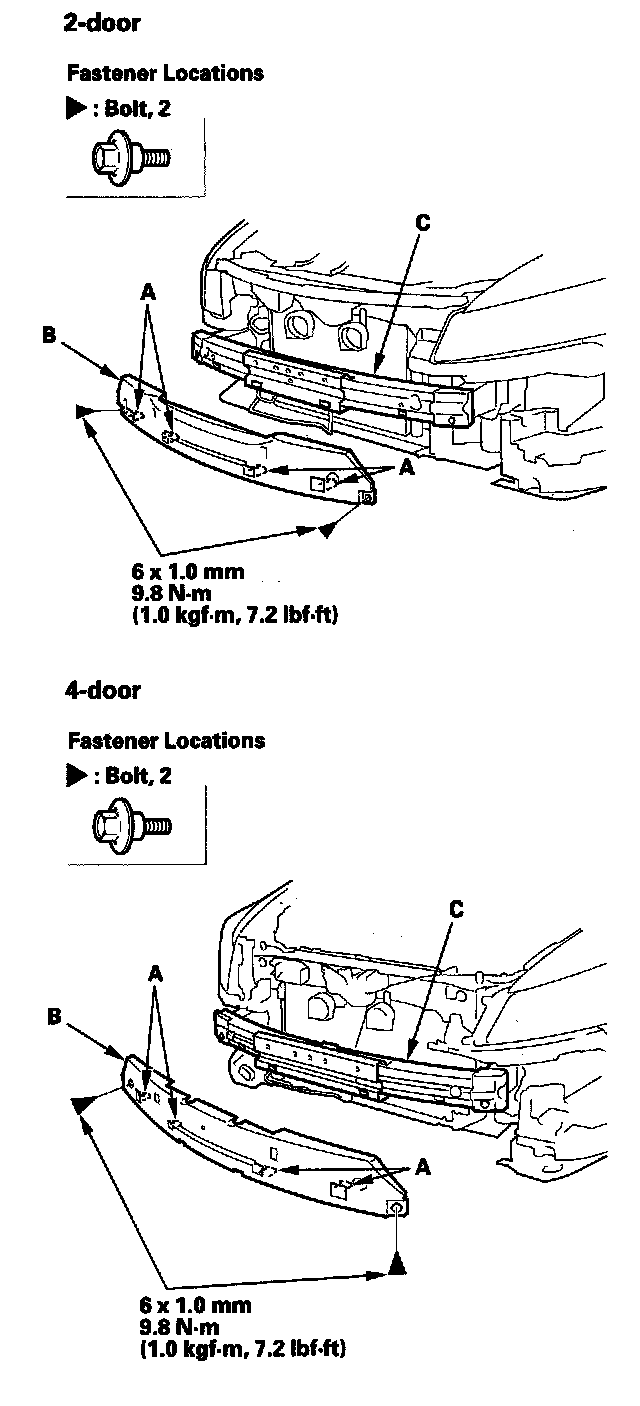 2-door

Fastener Locations

▶ : Bolt, 2

C

A

B

A

6 x 1.0 mm
9.8 N·m
(1.0 kgf·m, 7.2 lbf·ft)

4-door

Fastener Locations

▶ : Bolt, 2

C

A

B

A

6 x 1.0 mm
9.8 N·m
(1.0 kgf·m, 7.2 lbf·ft)