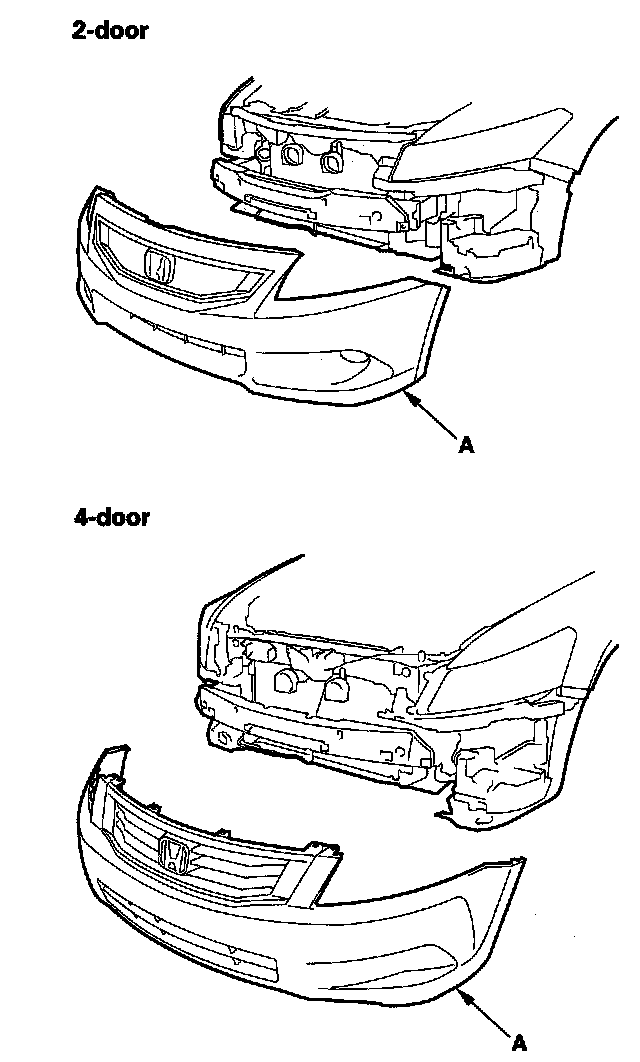 2-door

A

4-door

A