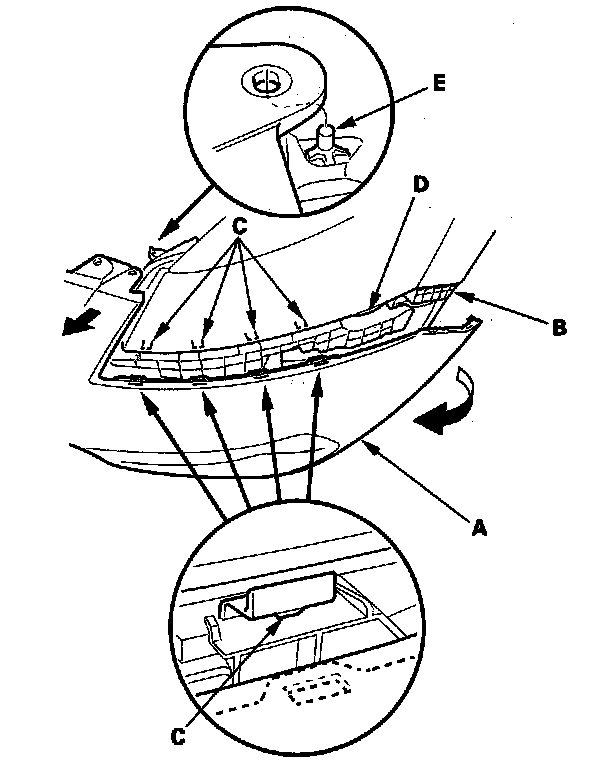 E
D
C
B
A
C