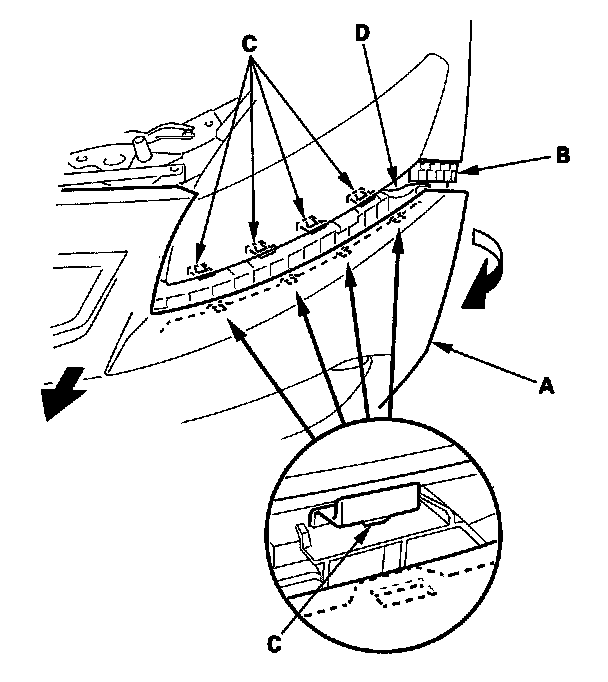 C
D
B
A
C