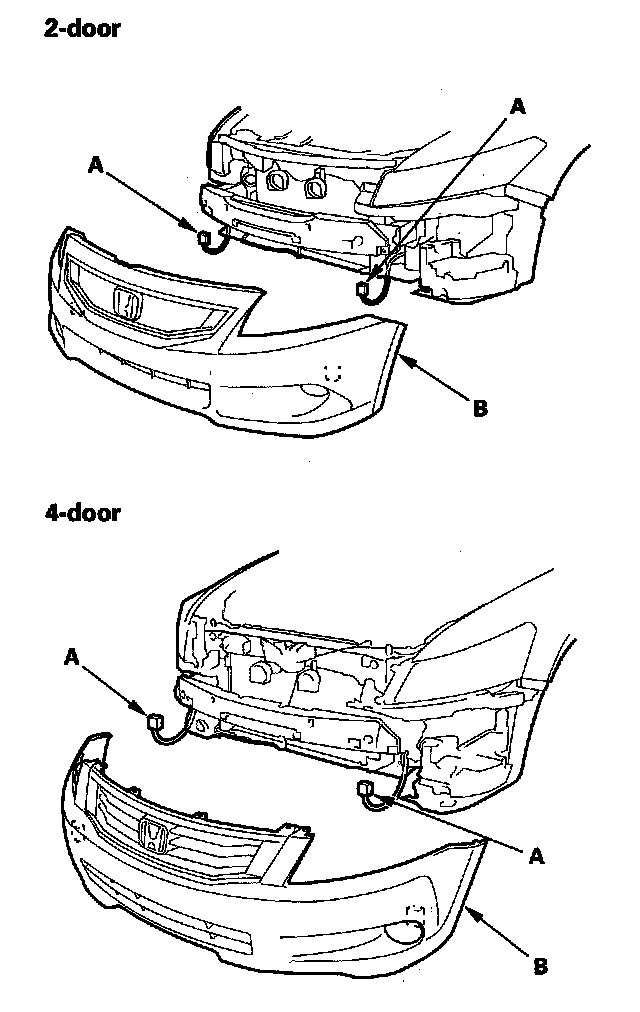 2-door

A

A

B

4-door

A

A

B