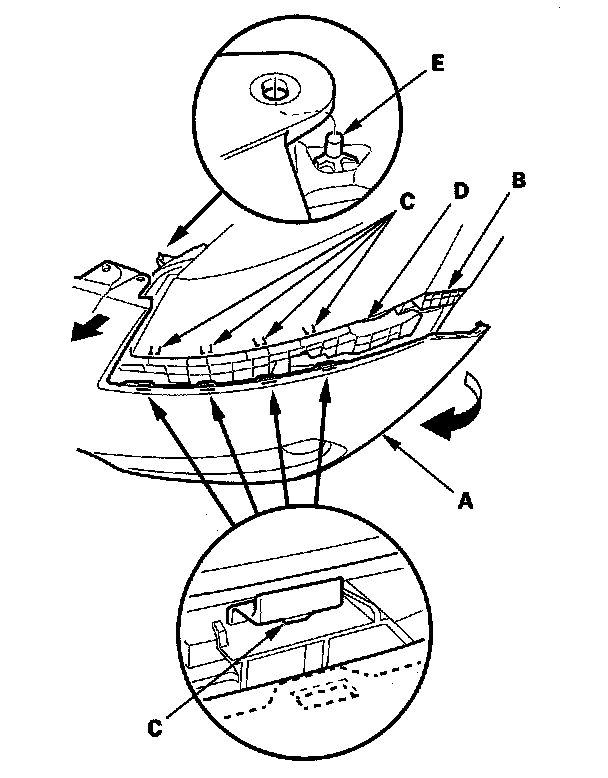 E

C
D
B

A

C