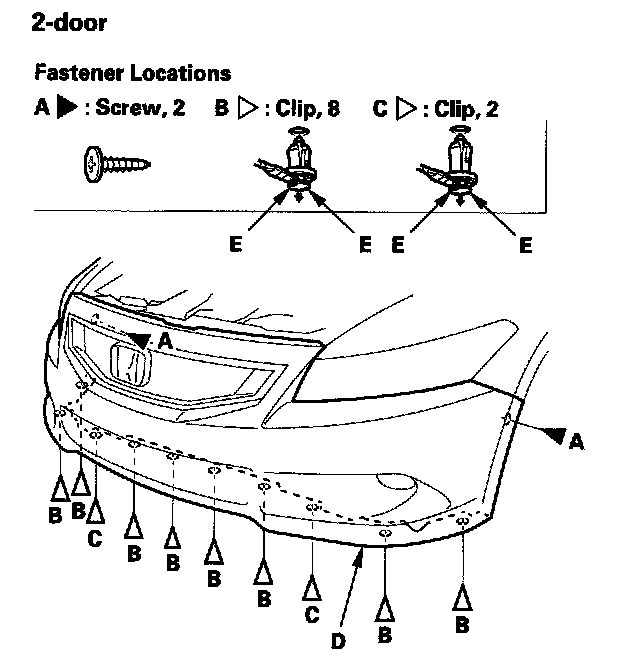 2-door

Fastener Locations

A ▶ : Screw, 2   B ▷ : Clip, 8   C ▷ : Clip, 2

E E E E

A

A

B B C B B B B C D B B