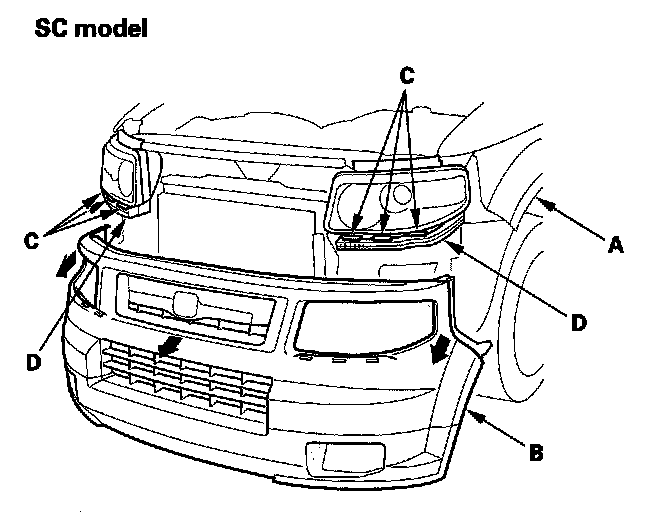 SC model

C

C

A

D

D

B