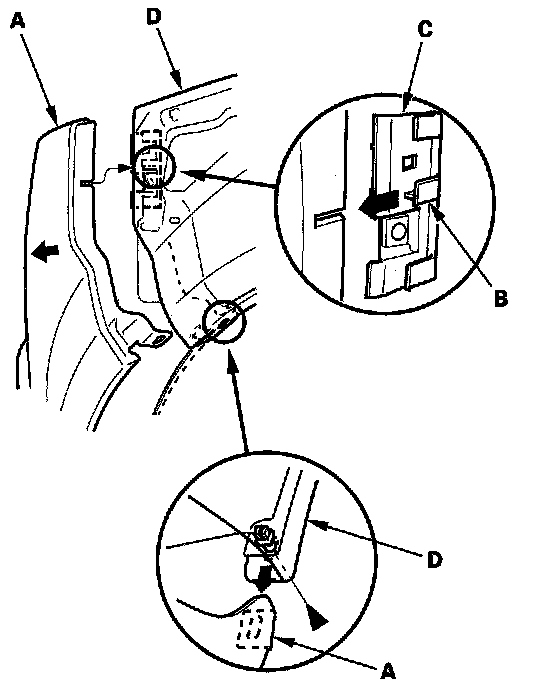 A
D
C
B
D
A