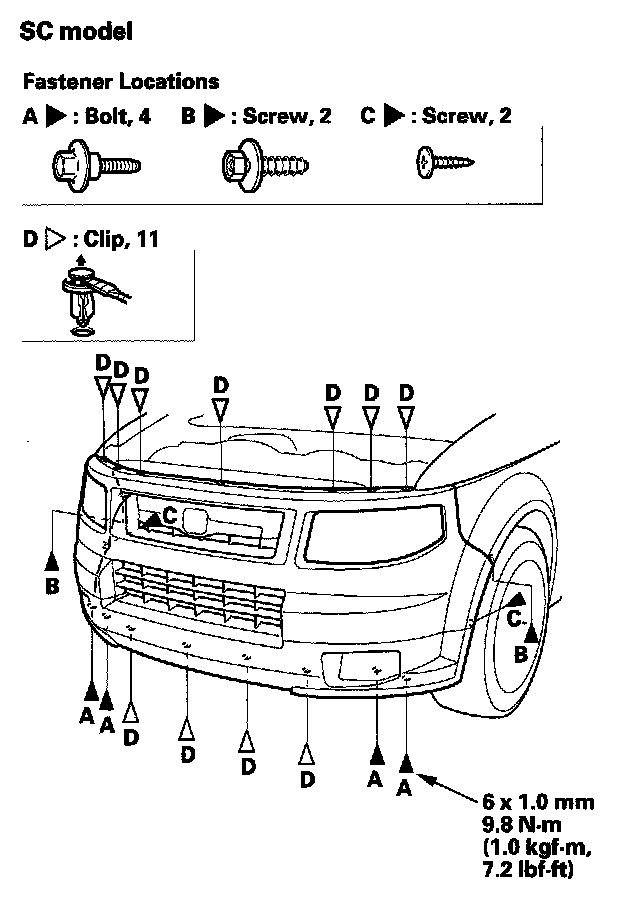 SC model

Fastener Locations

A ▶ : Bolt, 4 B ▶ : Screw, 2 C ▶ : Screw, 2

D ▷ : Clip, 11

D D D D D D D

C

B

C

B

A A D D D D A A

6 x 1.0 mm
9.8 N·m
(1.0 kgf·m,
7.2 lbf·ft)