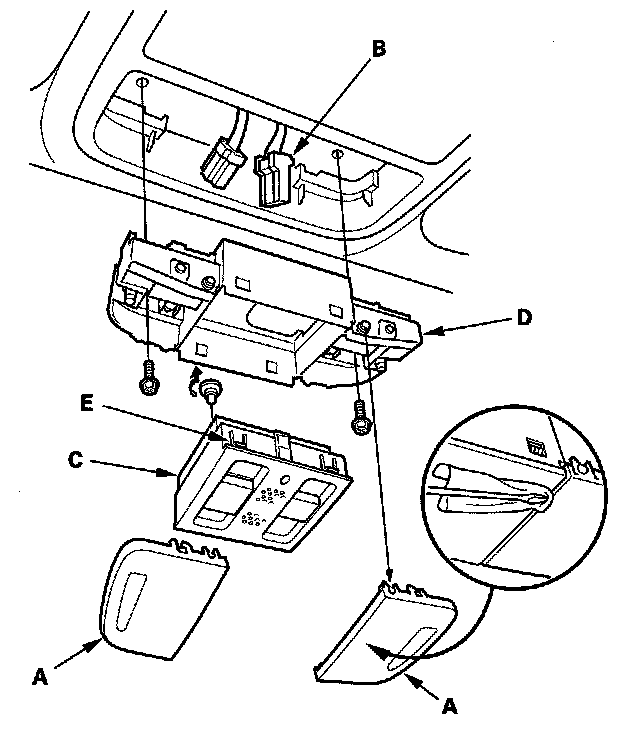 B
D
E
C
A
A