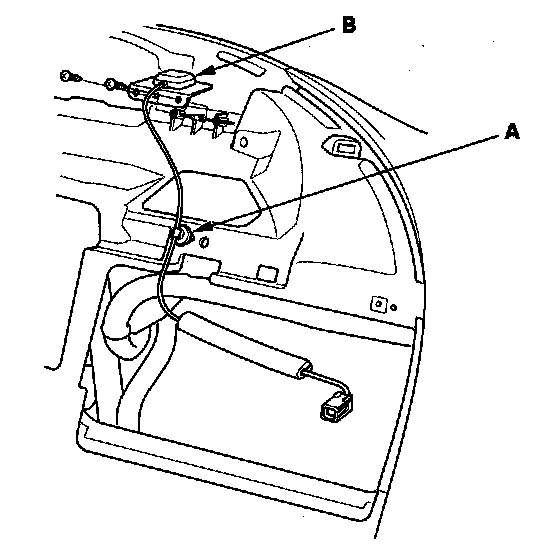 B
A