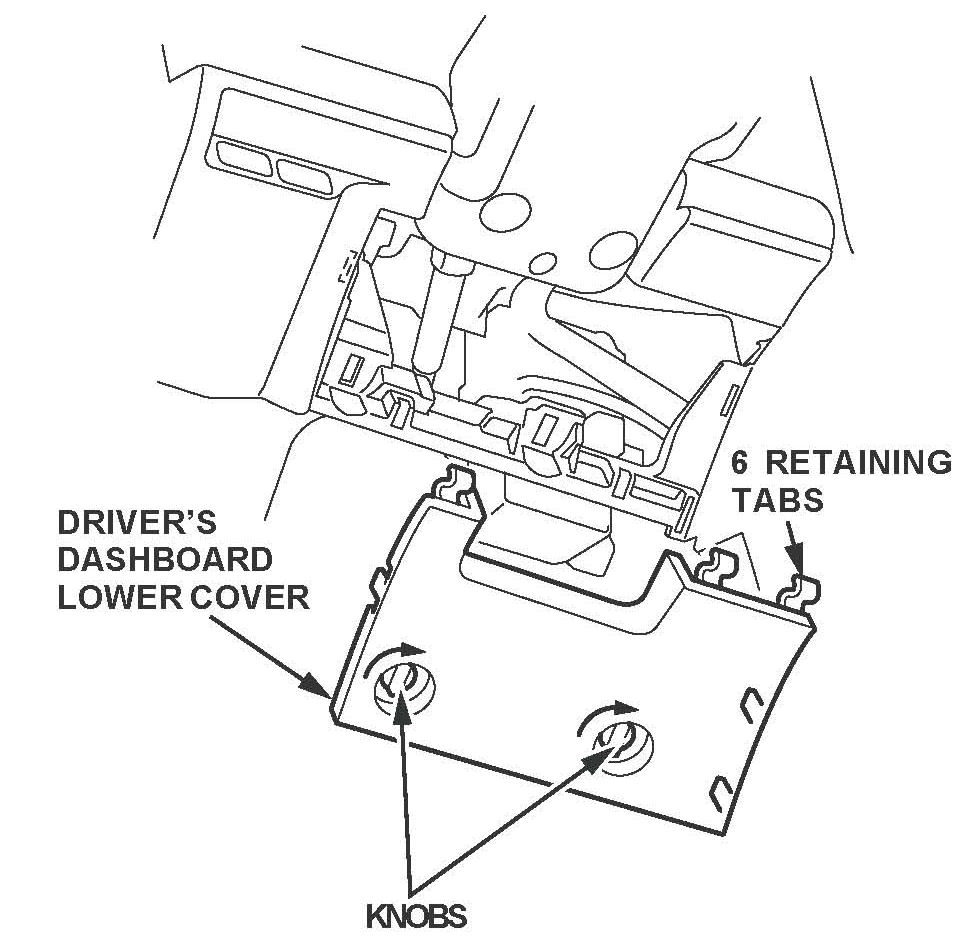 6 RETAINING TABS

DRIVER'S DASHBOARD LOWER COVER

KNOBS