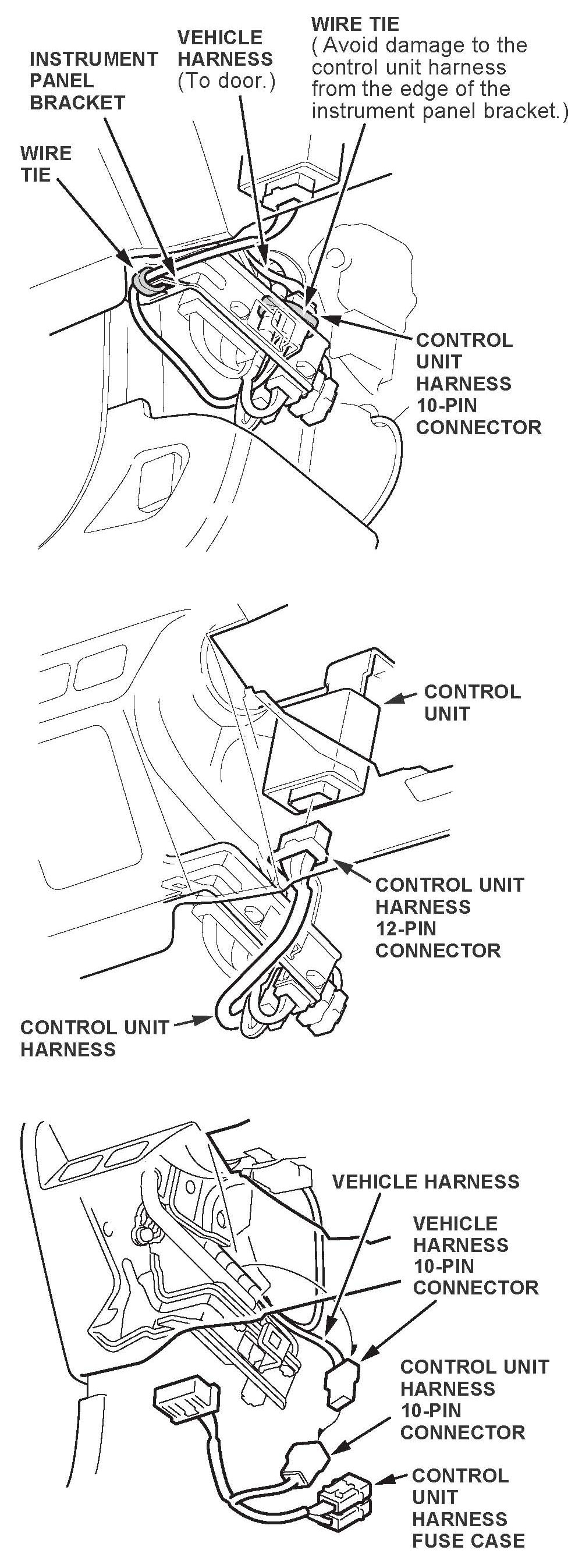 INSTRUMENT PANEL BRACKET

VEHICLE HARNESS (To door.)

WIRE TIE ( Avoid damage to the control unit harness from the edge of the instrument panel bracket.)

WIRE TIE

CONTROL UNIT HARNESS 10-PIN CONNECTOR

CONTROL UNIT

CONTROL UNIT HARNESS 12-PIN CONNECTOR

CONTROL UNIT HARNESS

VEHICLE HARNESS

VEHICLE HARNESS 10-PIN CONNECTOR

CONTROL UNIT HARNESS 10-PIN CONNECTOR

CONTROL UNIT HARNESS FUSE CASE