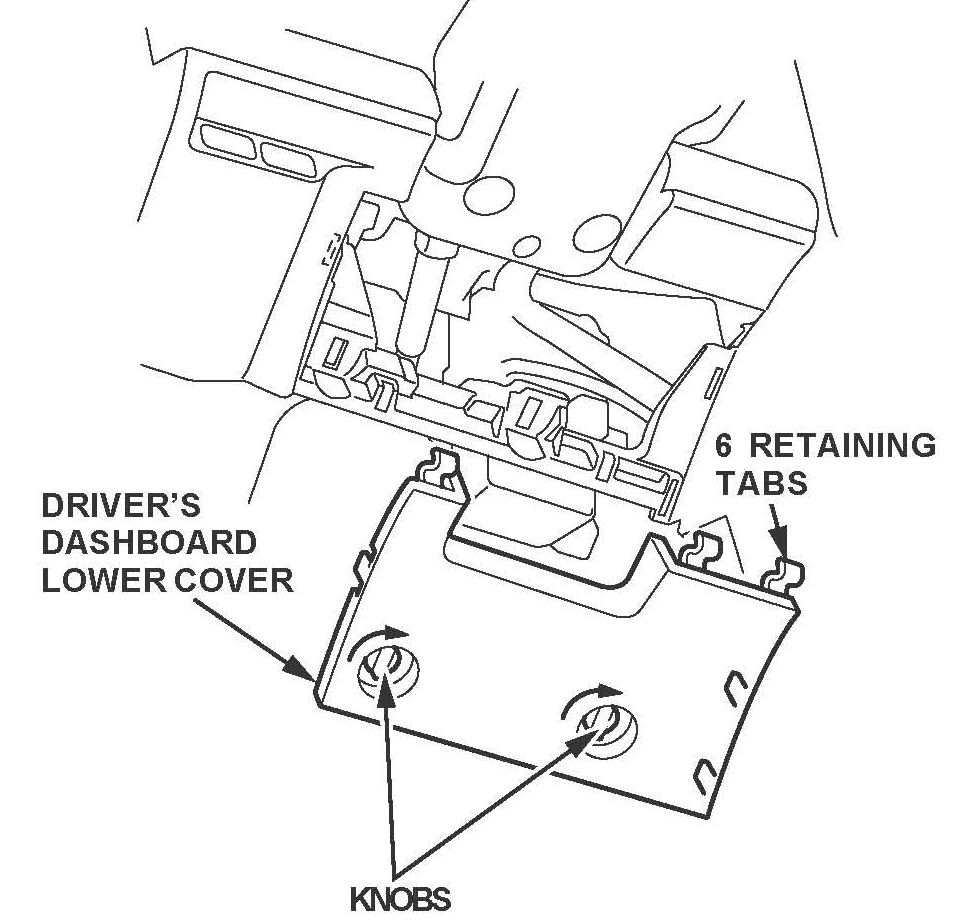 6 RETAINING TABS

DRIVER'S DASHBOARD LOWER COVER

KNOBS