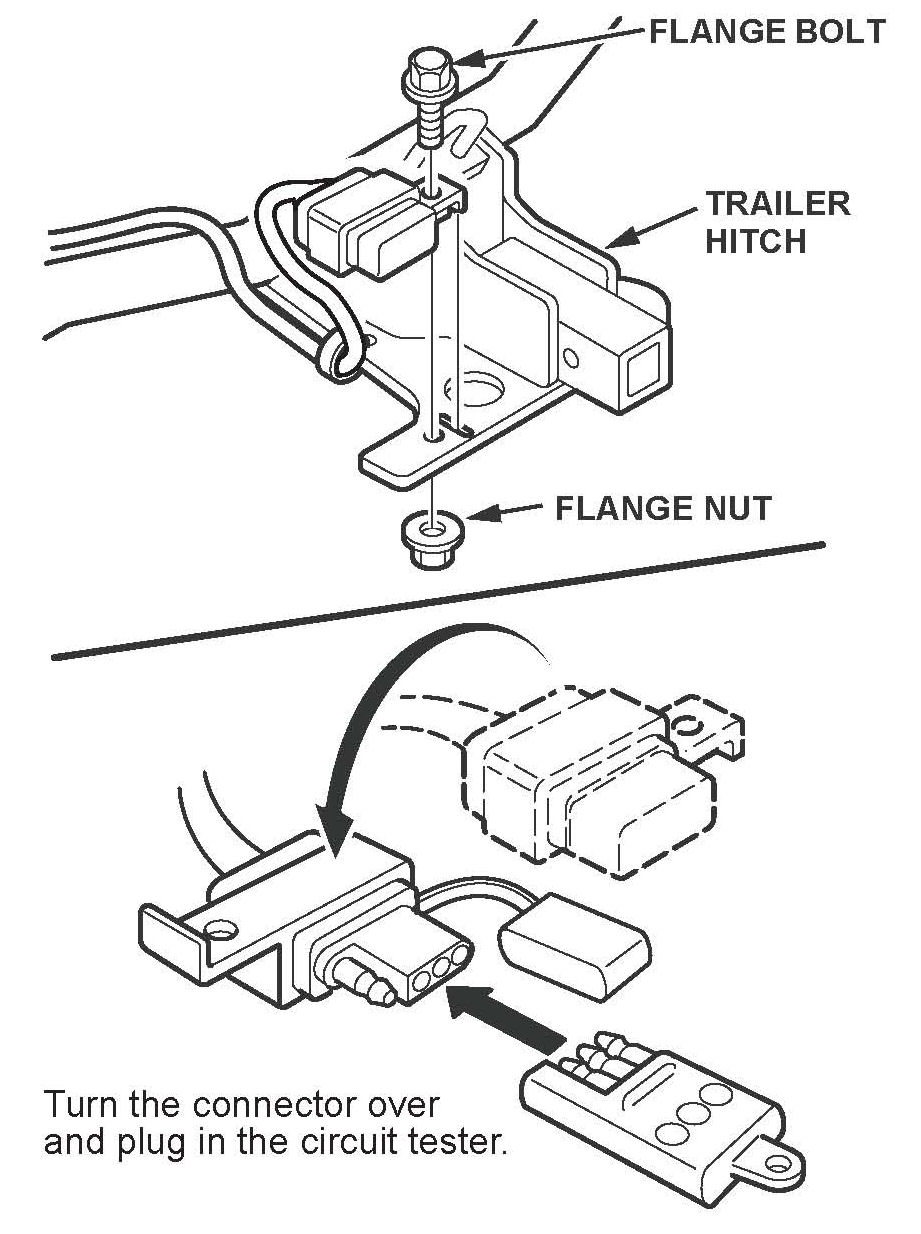 FLANGE BOLT

TRAILER HITCH

FLANGE NUT

Turn the connector over and plug in the circuit tester.