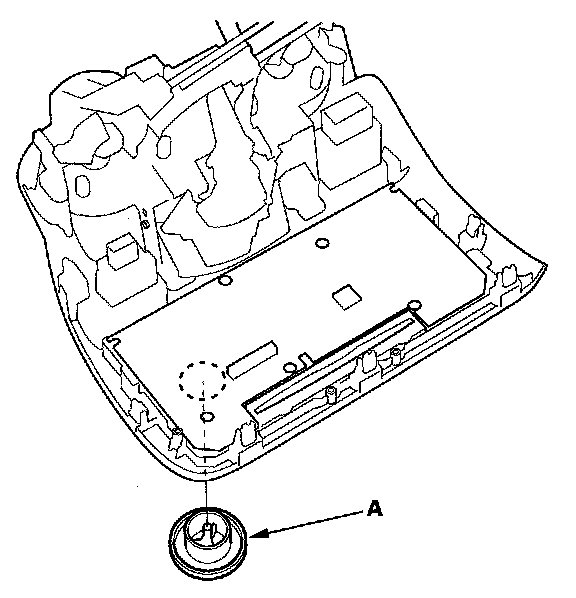 A