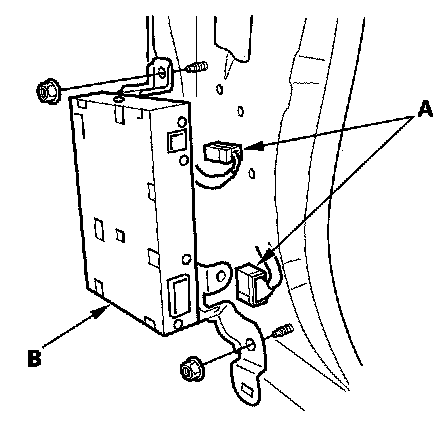 A

B