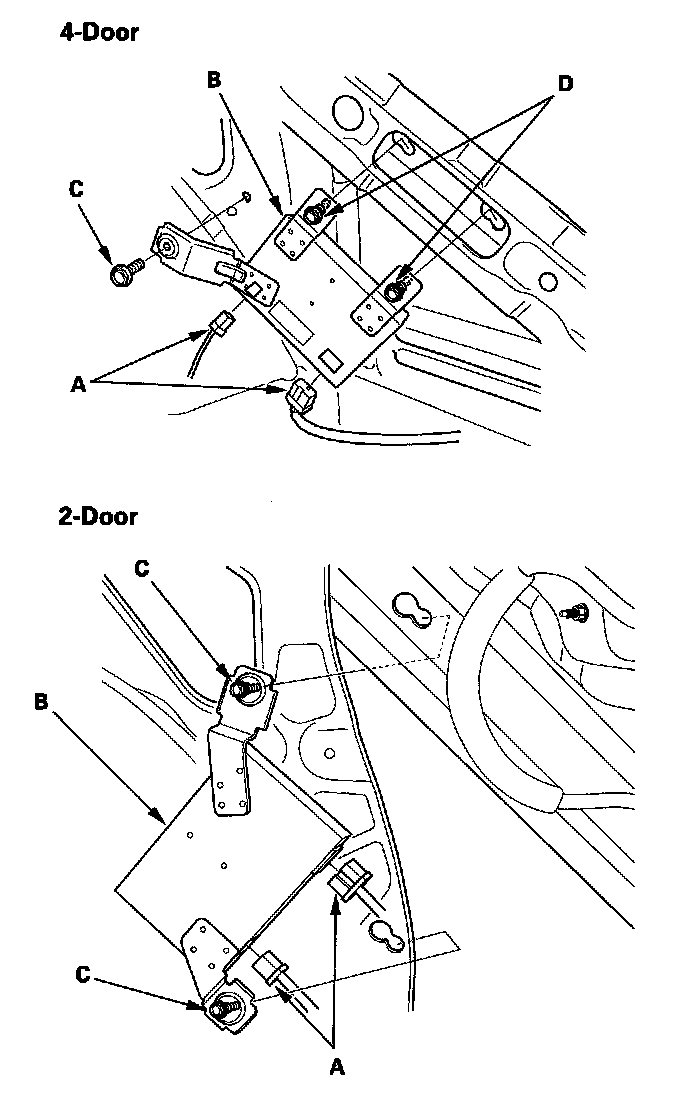 4-Door

B

D

C

A

2-Door

C

B

C

A