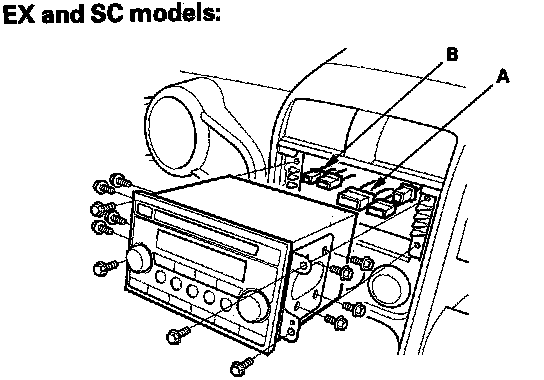 EX and SC models:

B

A