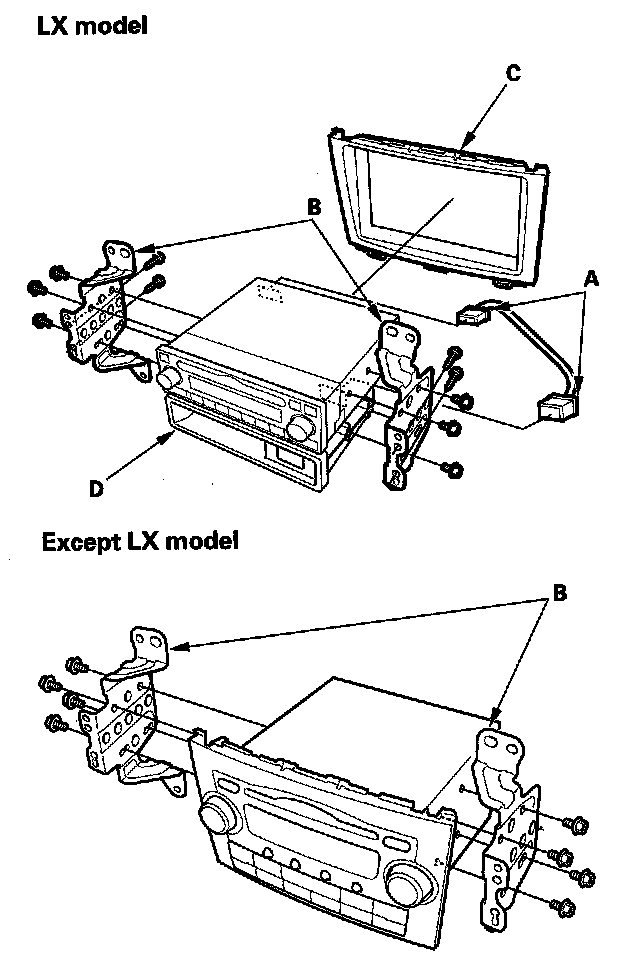 LX model

C

B

A

D

Except LX model

B