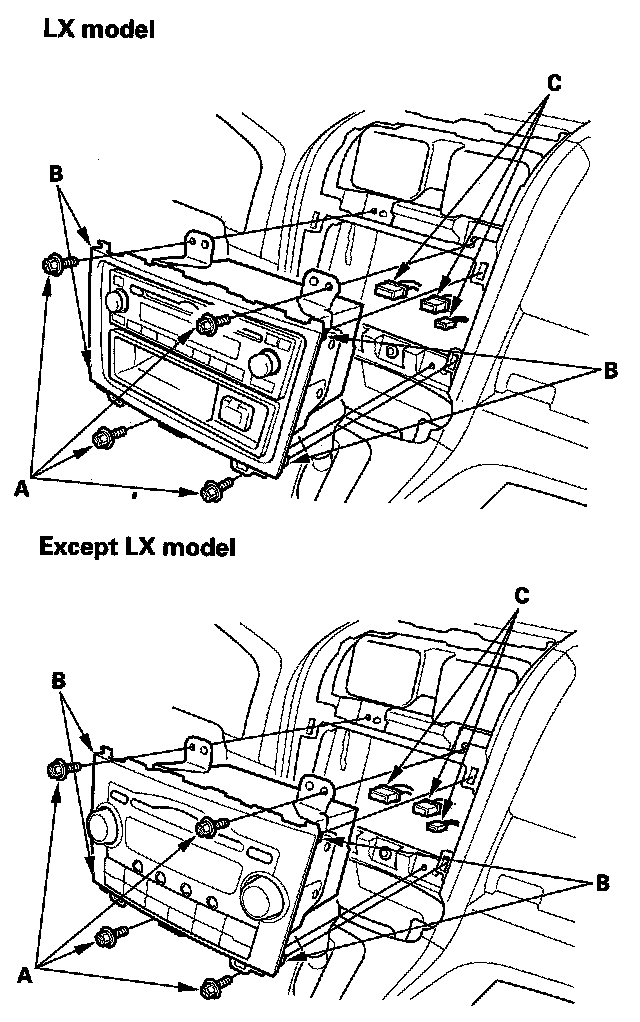 LX model

C

B

B

A

Except LX model

C

B

B

A