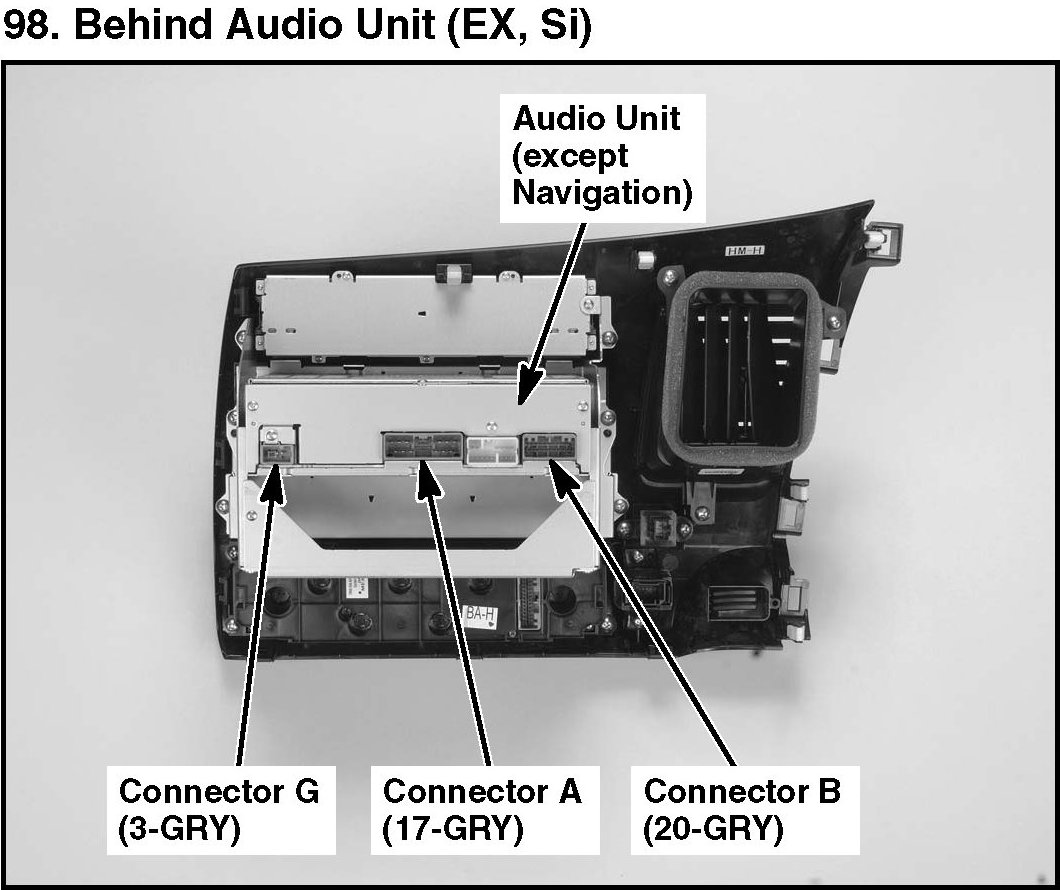 98. Behind Audio Unit (EX, Si)

Audio Unit (except Navigation)

HM-H

BA-H

Connector G (3-GRY)

Connector A (17-GRY)

Connector B (20-GRY)