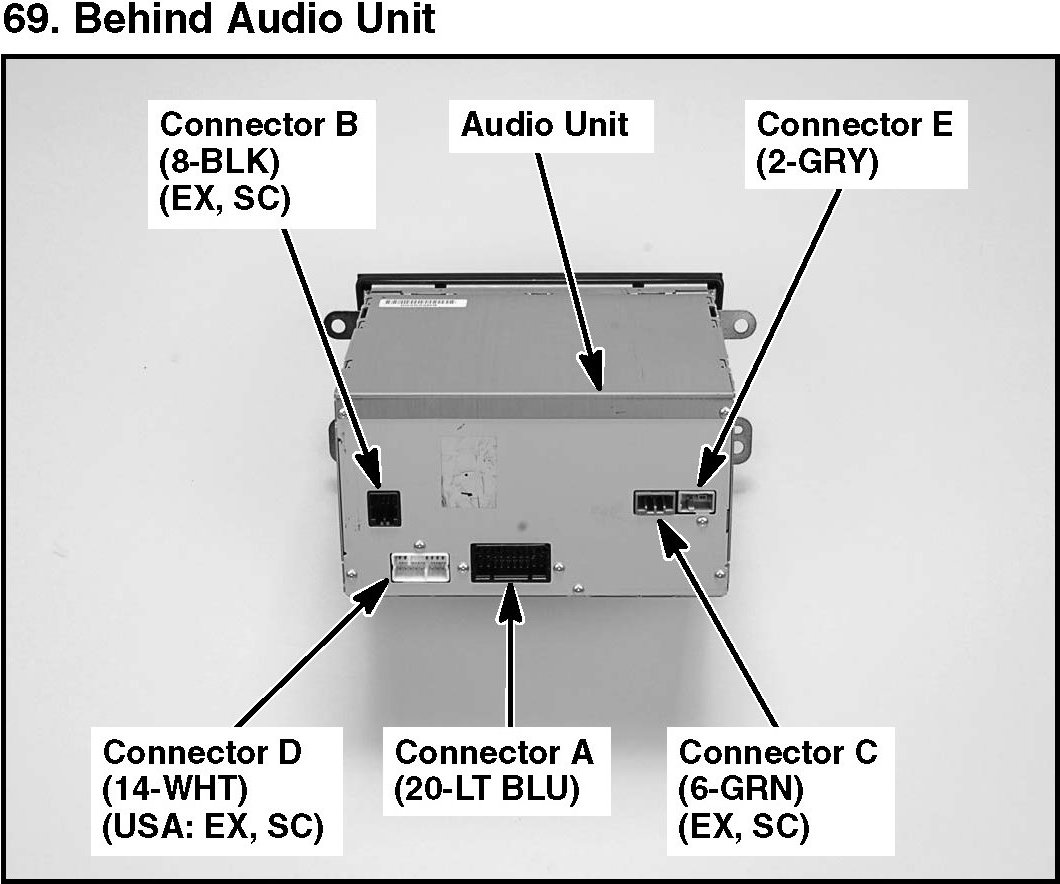 69. Behind Audio Unit

Connector B
(8-BLK)
(EX, SC)

Audio Unit

Connector E
(2-GRY)

Connector D
(14-WHT)
(USA: EX, SC)

Connector A
(20-LT BLU)

Connector C
(6-GRN)
(EX, SC)