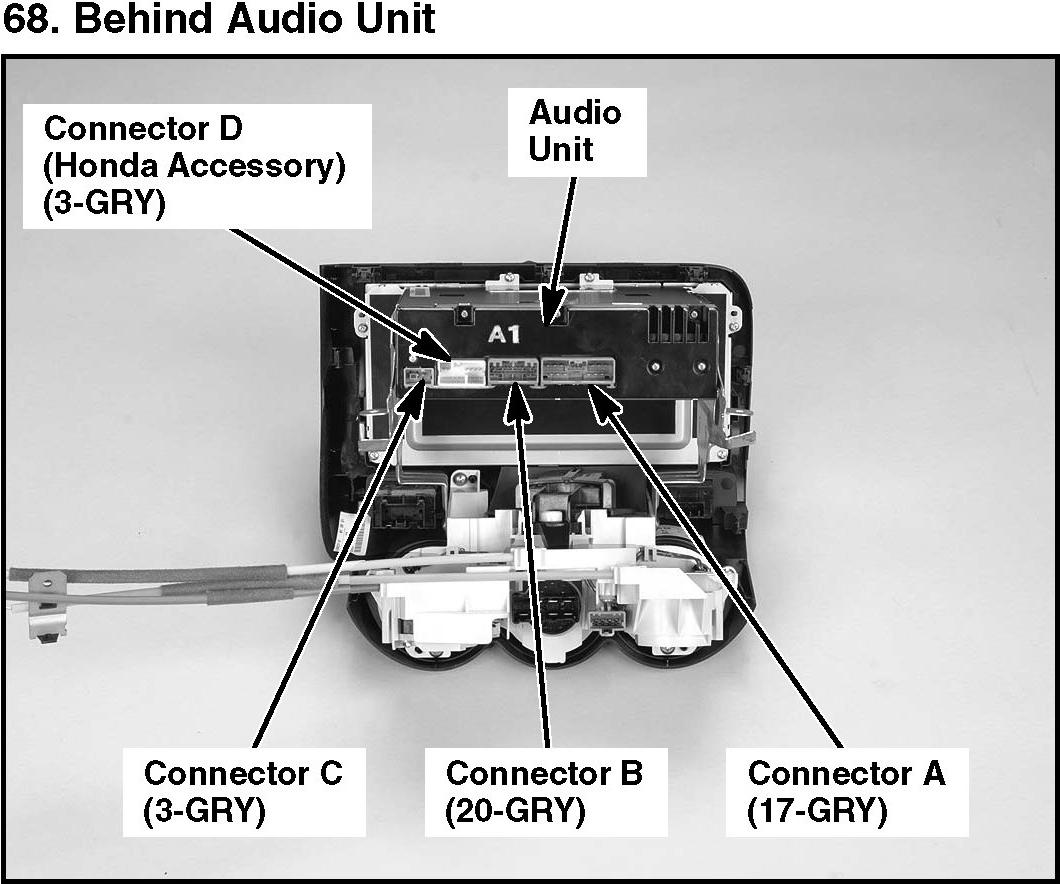 68. Behind Audio Unit

Connector D
(Honda Accessory)
(3-GRY)

Audio
Unit

A1

Connector C
(3-GRY)

Connector B
(20-GRY)

Connector A
(17-GRY)