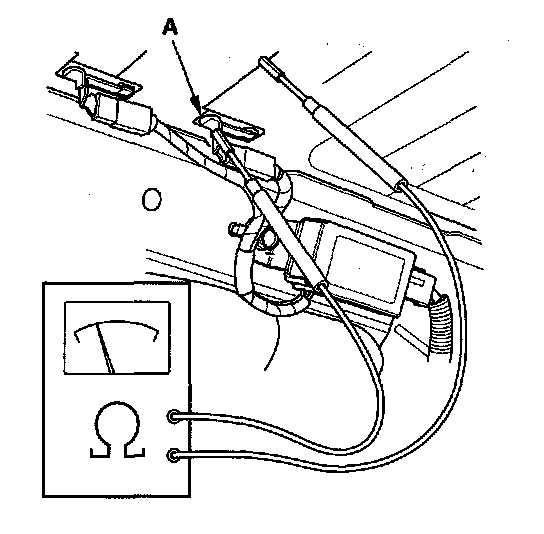 A

Ω