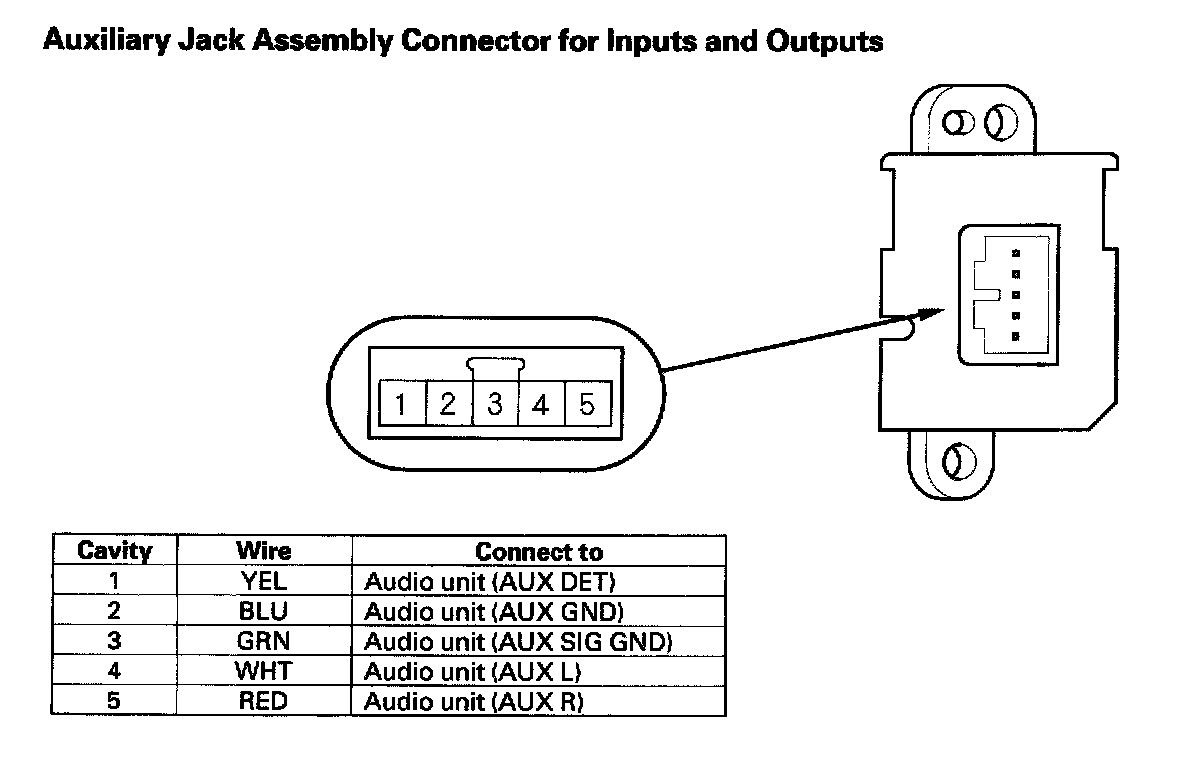 Auxiliary Jack Assembly Connector for Inputs and Outputs

1 2 3 4 5

| Cavity | Wire | Connect to |
|---|---|---|
| 1 | YEL | Audio unit (AUX DET) |
| 2 | BLU | Audio unit (AUX GND) |
| 3 | GRN | Audio unit (AUX SIG GND) |
| 4 | WHT | Audio unit (AUX L) |
| 5 | RED | Audio unit (AUX R) |